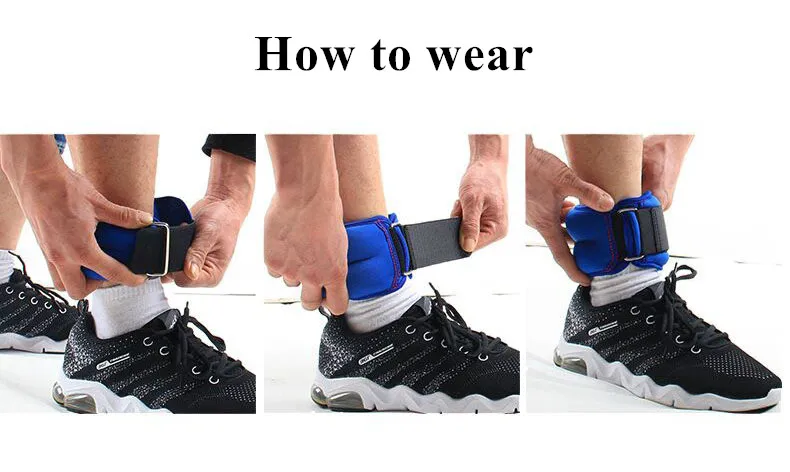 How to wear