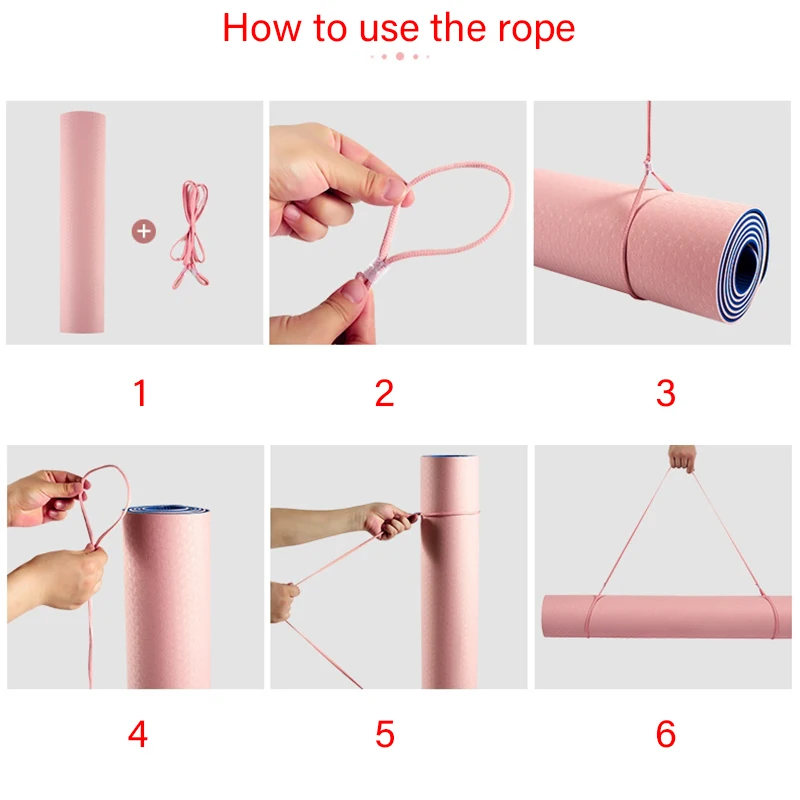 How to use the rope

+

1

2

3

4

5

6