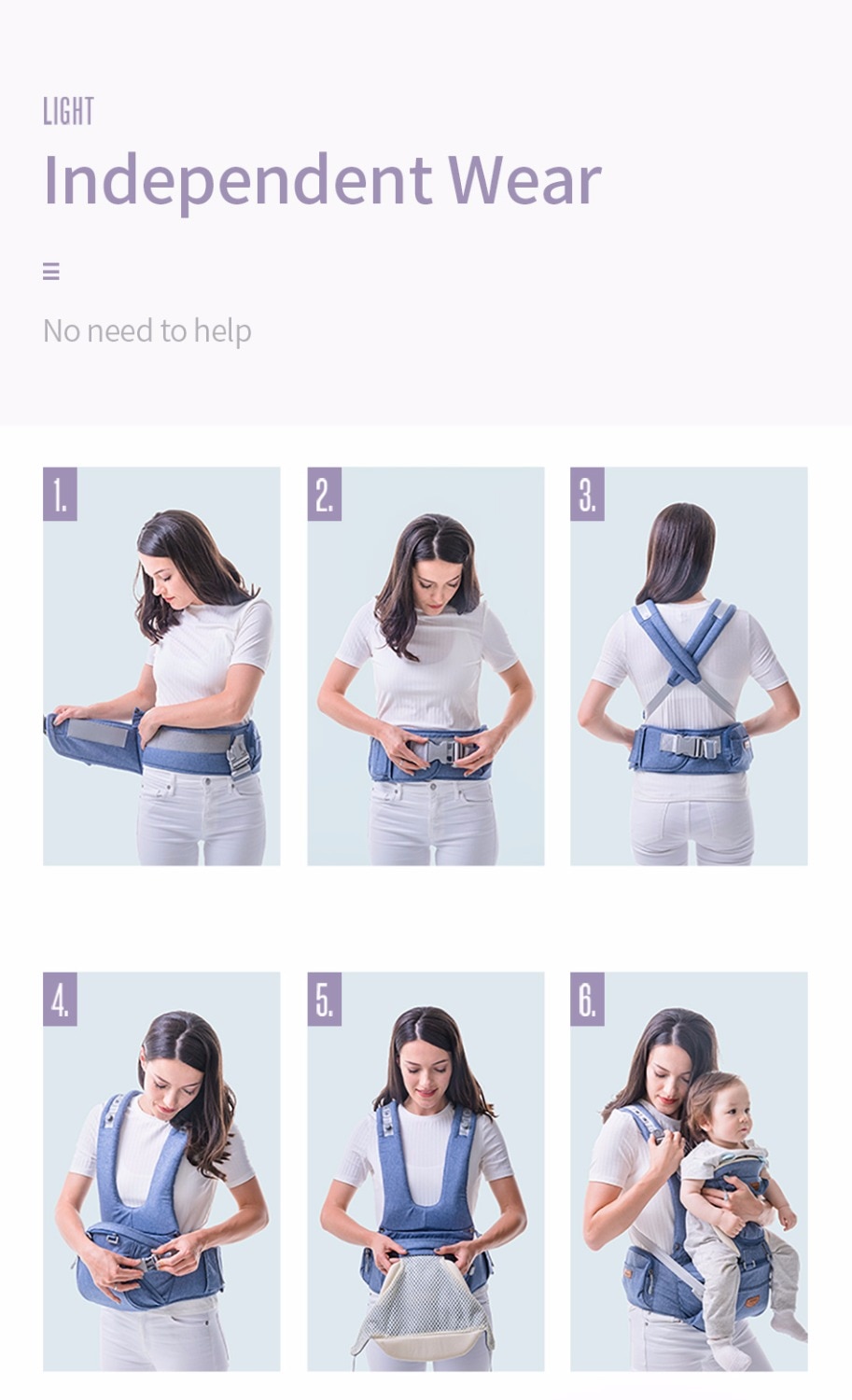 LIGHT

Independent Wear

No need to help

1.

2.

3.

4.

5.

6.