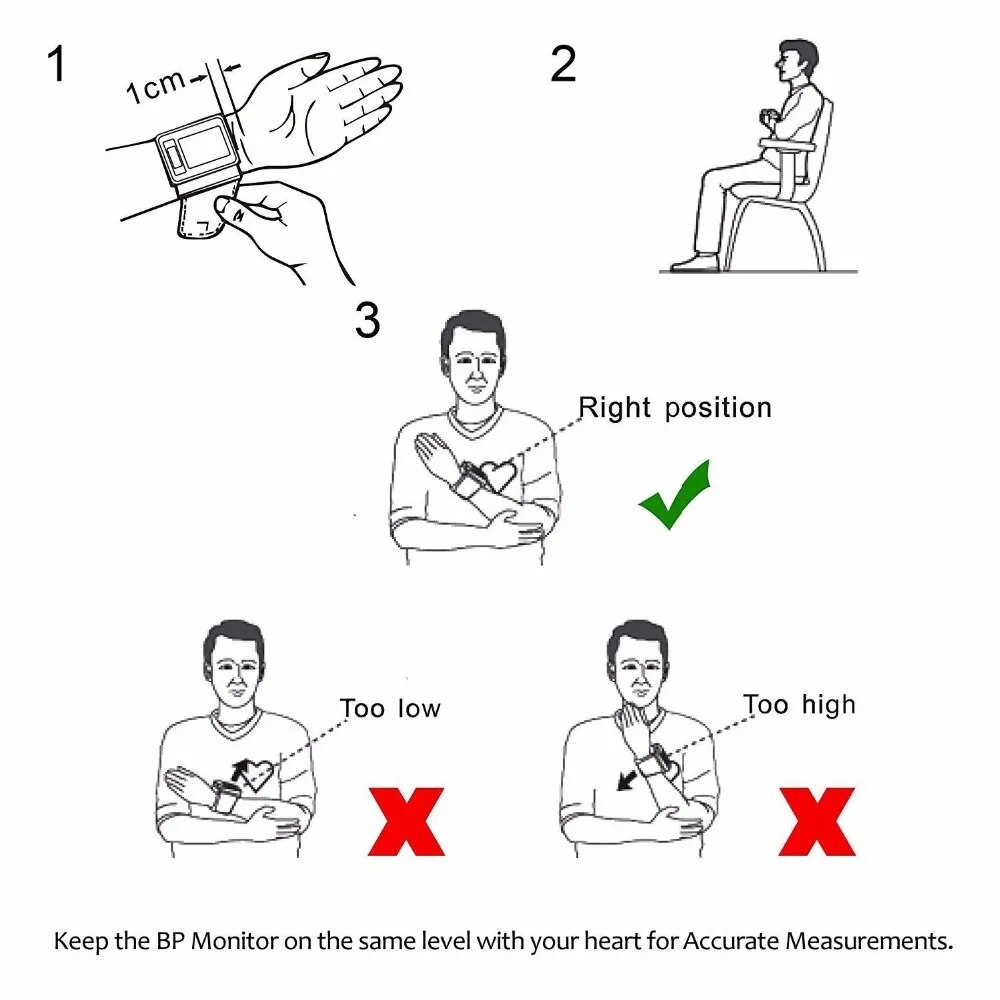 1

1cm

2

3

Right position

Too low

Too high

Keep the BP Monitor on the same level with your heart for Accurate Measurements.