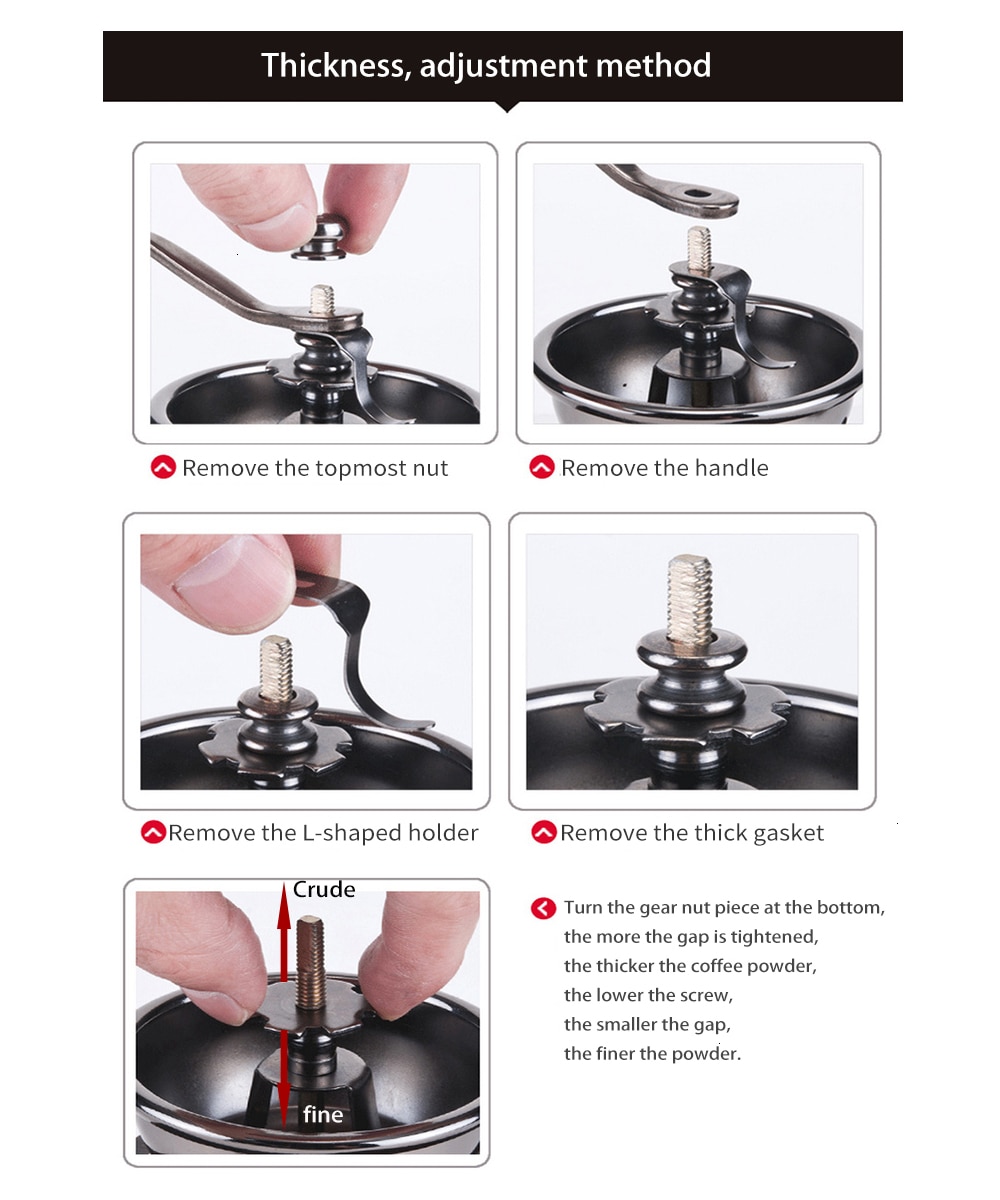 Thickness, adjustment method

Remove the topmost nut

Remove the handle

Remove the L-shaped holder

Remove the thick gasket

Crude

fine

Turn the gear nut piece at the bottom, the more the gap is tightened, the thicker the coffee powder, the lower the screw, the smaller the gap, the finer the powder.