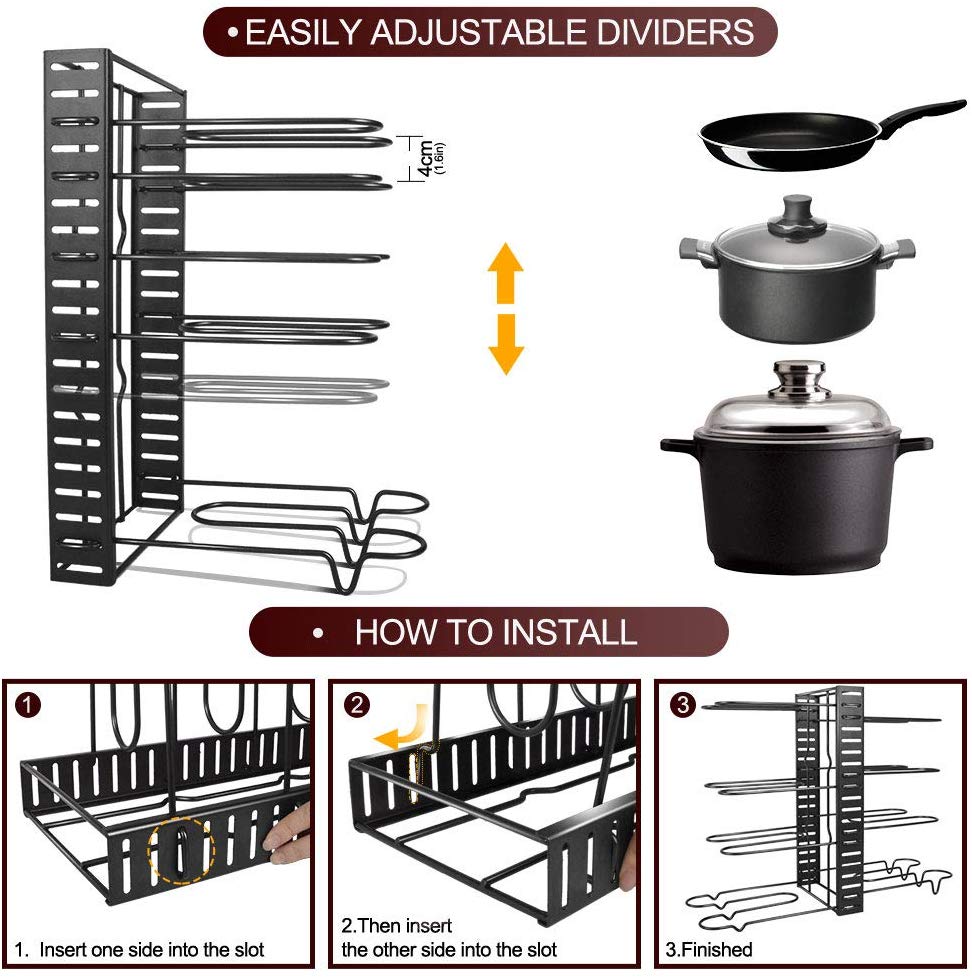 • EASILY ADJUSTABLE DIVIDERS

4cm (1.6in)

• HOW TO INSTALL

1

1. Insert one side into the slot

2

2.Then insert the other side into the slot

3

3.Finished